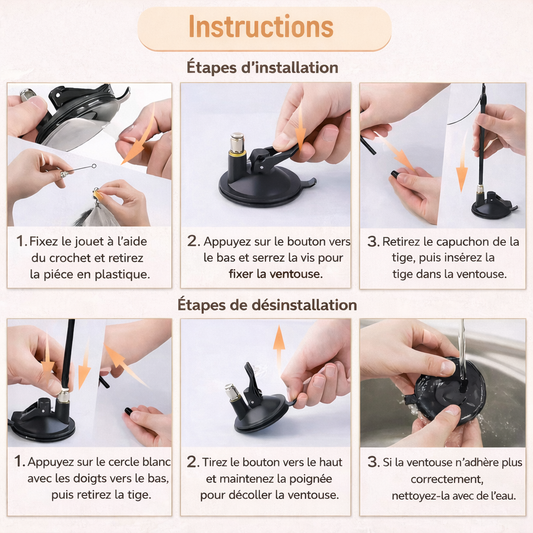 Instructions

Étapes d'installation

1. Fixez le jouet à l'aide du crochet et retirez la piéce en plastique.

2. Appuyez sur le bouton vers le bas et serrez la vis pour fixer la ventouse.

3. Retirez le capuchon de la tige, puis insérez la tige dans la ventouse.

Étapes de désinstallation

1. Appuyez sur le cercle blanc avec les doigts vers le bas, puis retirez la tige.

2. Tirez le bouton vers le haut et maintenez la poignée pour décoller la ventouse.

3. Si la ventouse n'adhère plus correctement, nettoyez-la avec de l'eau.